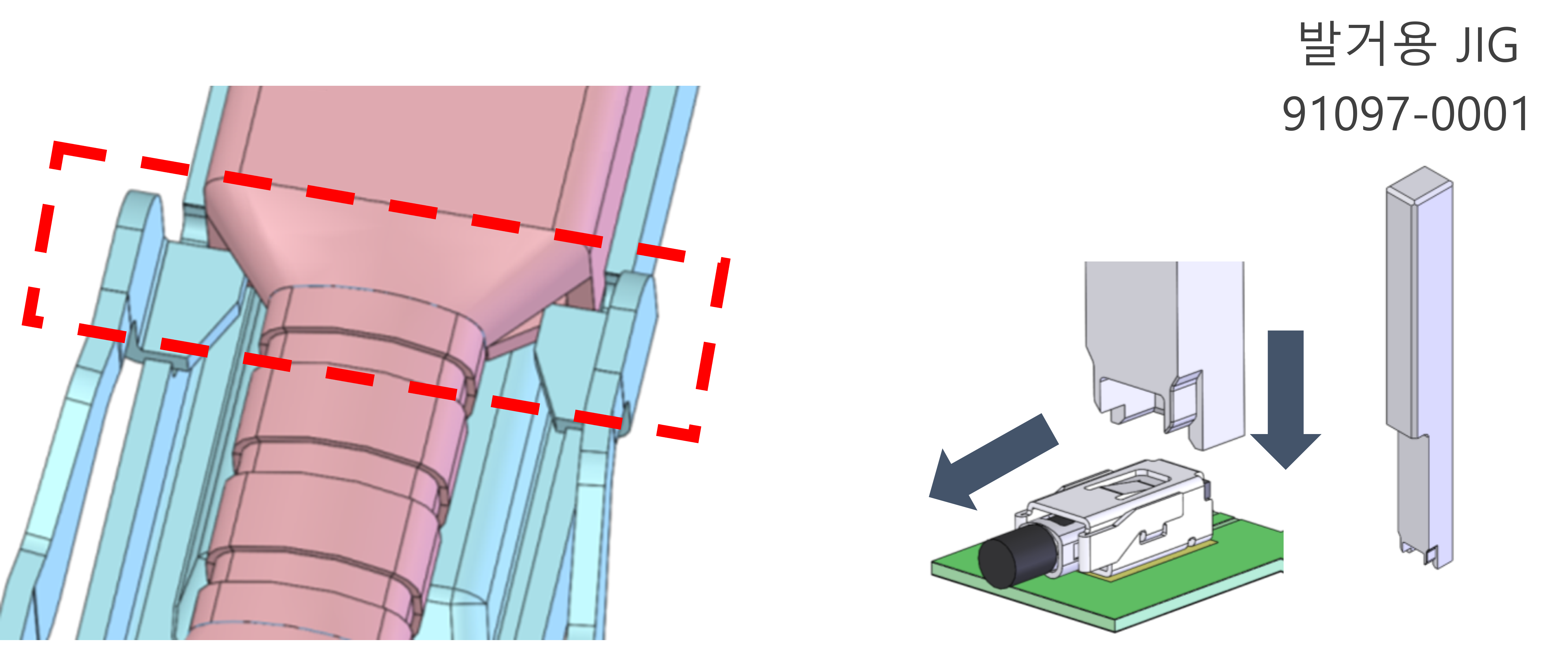 발거용 JIG
91097-0001