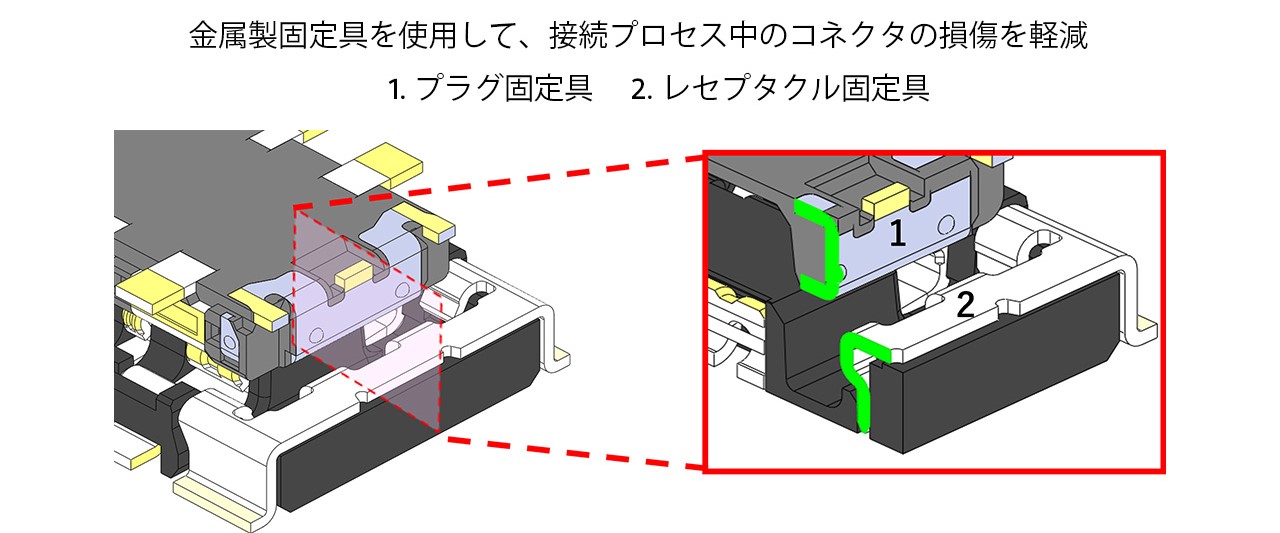 金属製固定具を使用して、接続プロセス中のコネクタの損傷を軽減

1. プラグ固定具　2. レセプタクル固定具

1

2