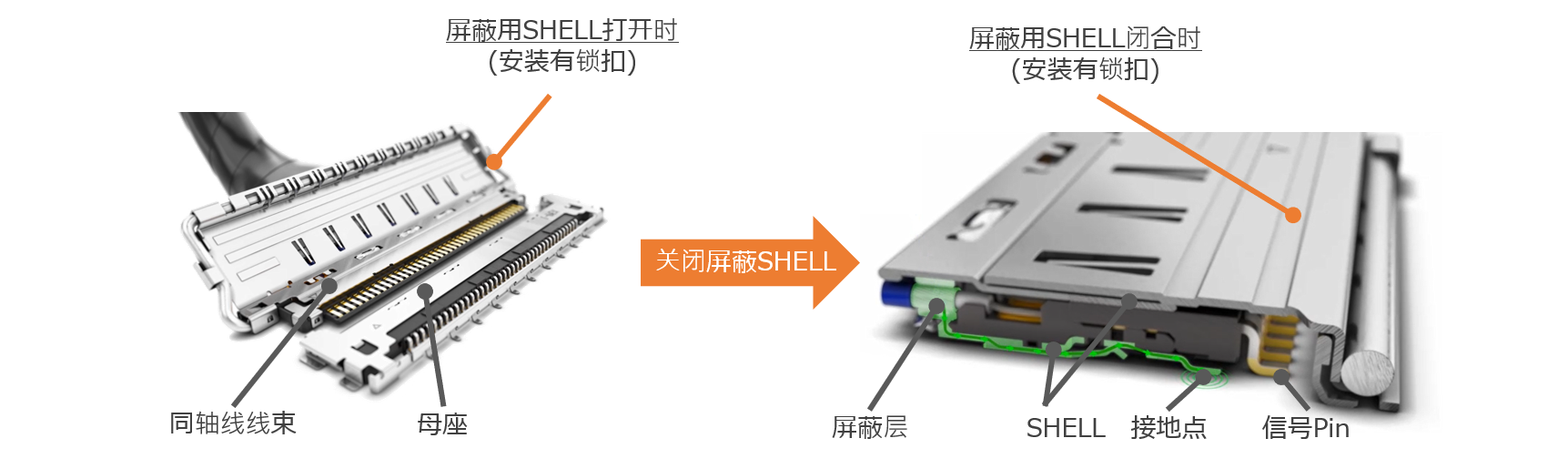 屏蔽用SHELL打开时
(安装有锁扣)

同轴线线束

母座

关闭屏蔽SHELL

屏蔽用SHELL闭合时
(安装有锁扣)

屏蔽层

SHELL

接地点

信号Pin