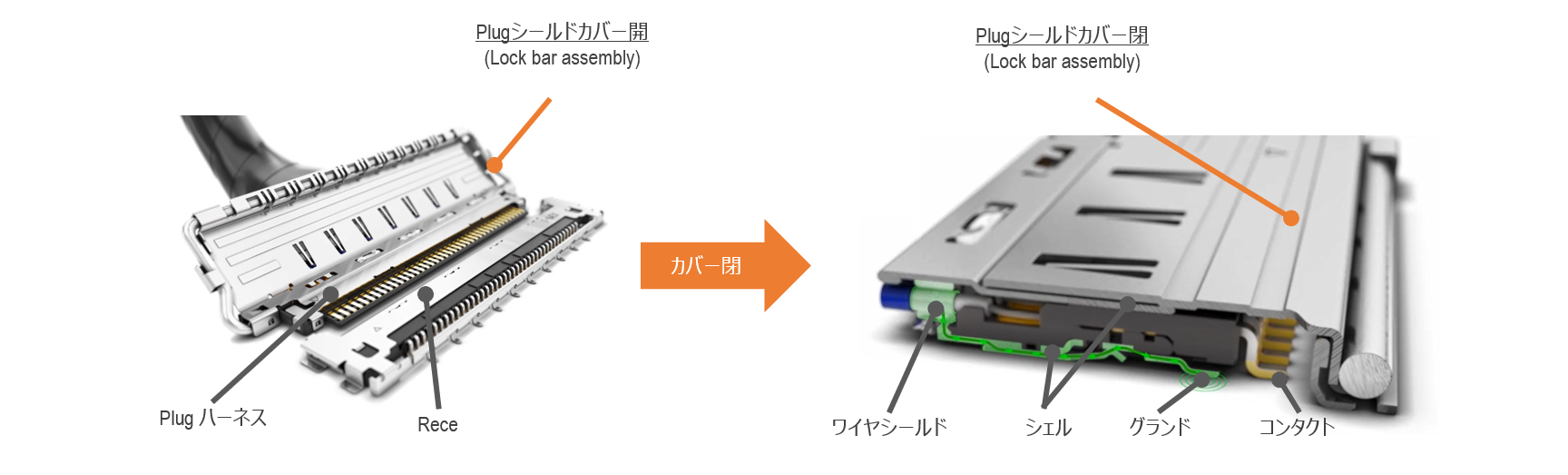 Plugシールドカバー開
(Lock bar assembly)

Plug ハーネス

Rece

カバー閉

Plugシールドカバー閉
(Lock bar assembly)

ワイヤシールド

シェル

グランド

コンタクト