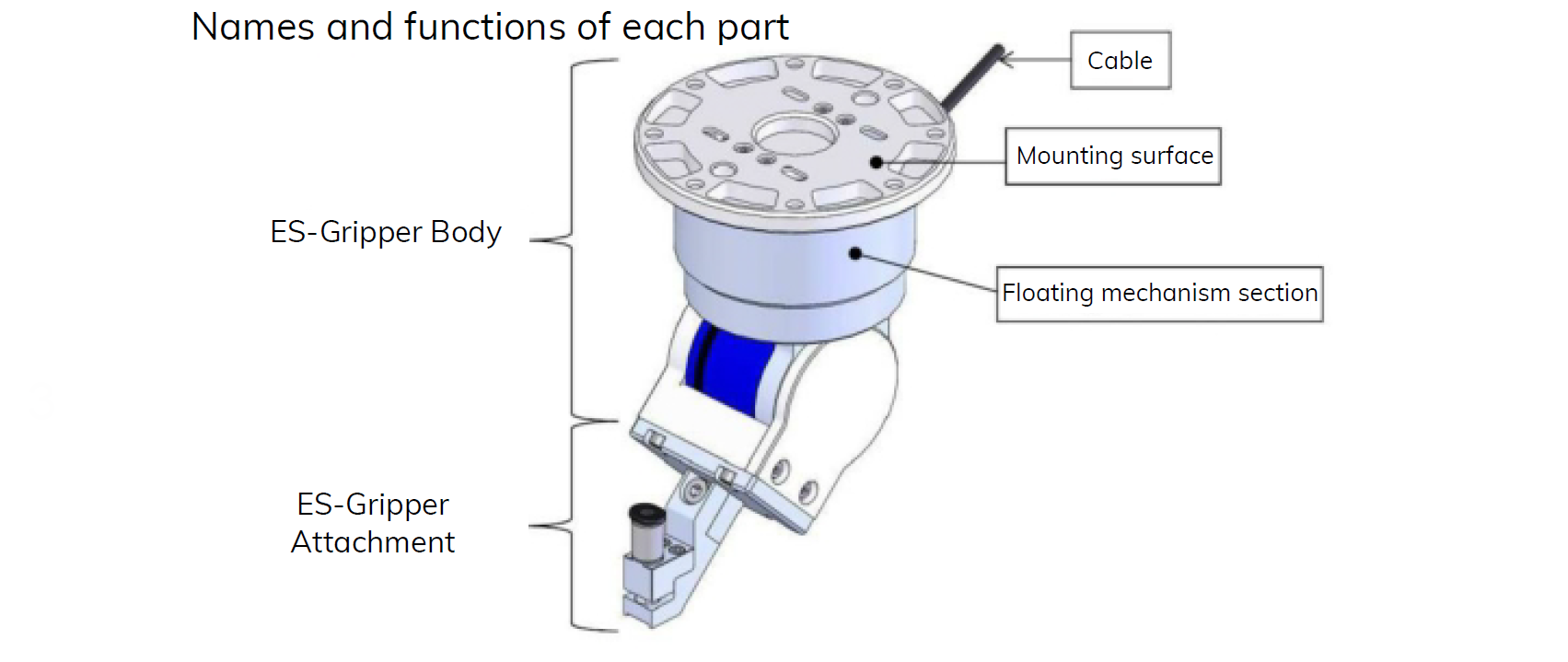 Names and functions of each part

Cable

Mounting surface

ES-Gripper Body

Floating mechanism section

ES-Gripper Attachment